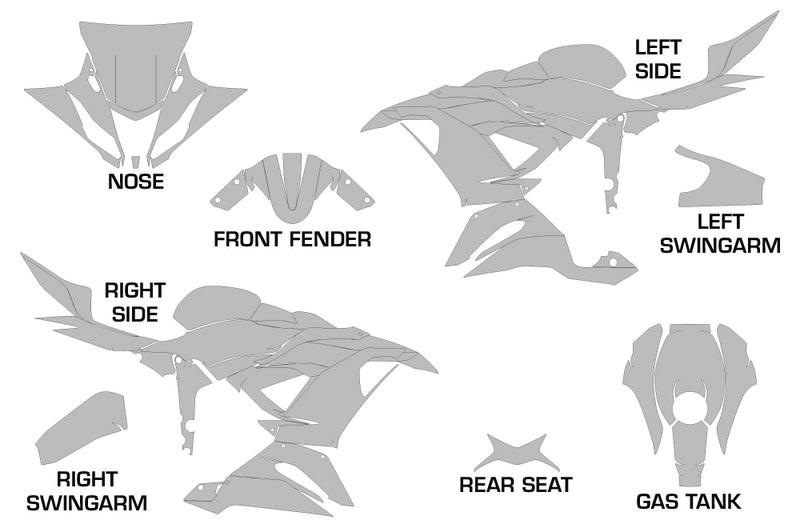 NOSE

FRONT FENDER

LEFT SIDE

LEFT SWINGARM

RIGHT SIDE

RIGHT SWINGARM

REAR SEAT

GAS TANK